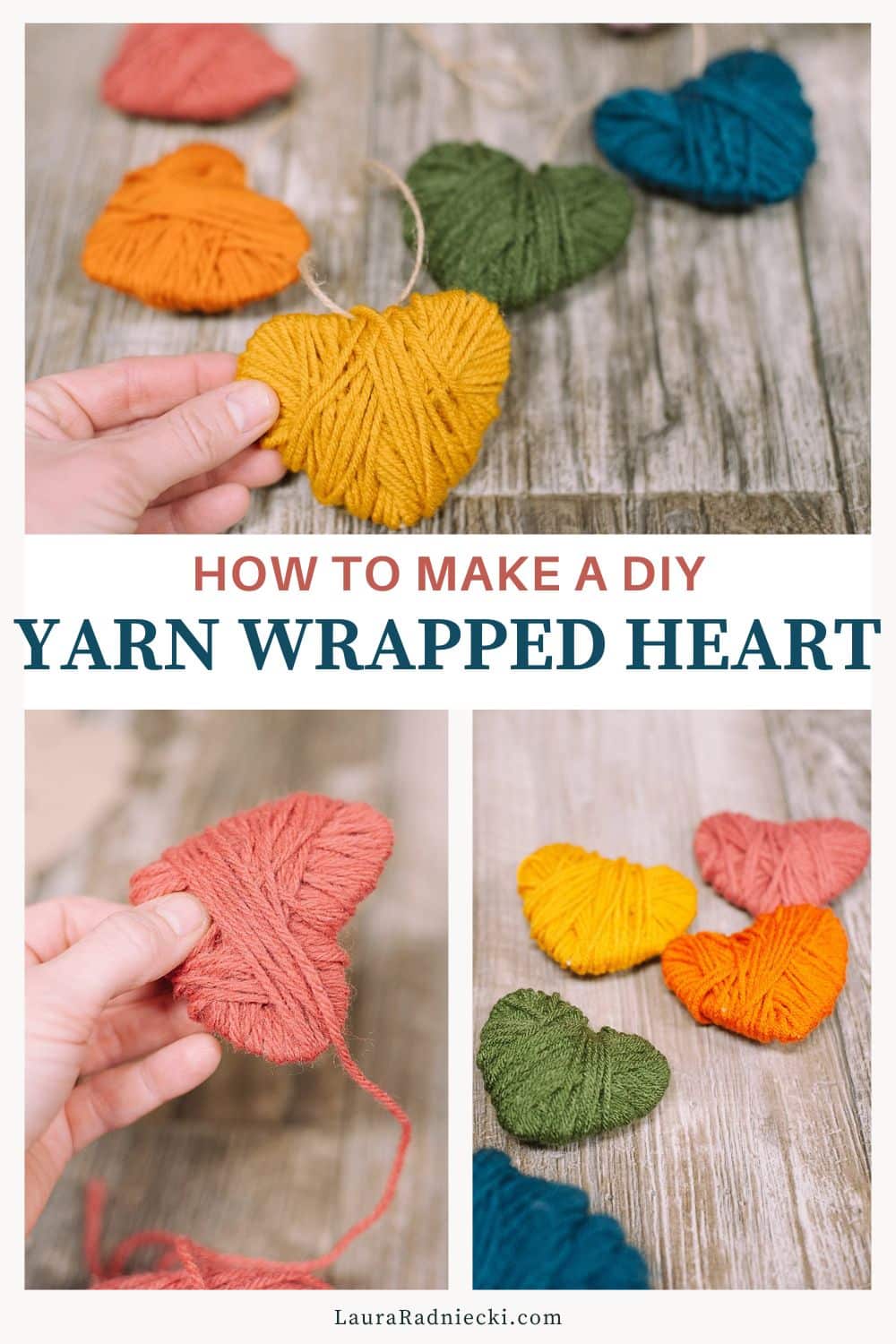 HOW TO MAKE A DIY
YARN WRAPPED HEART

LauraRadniecki.com